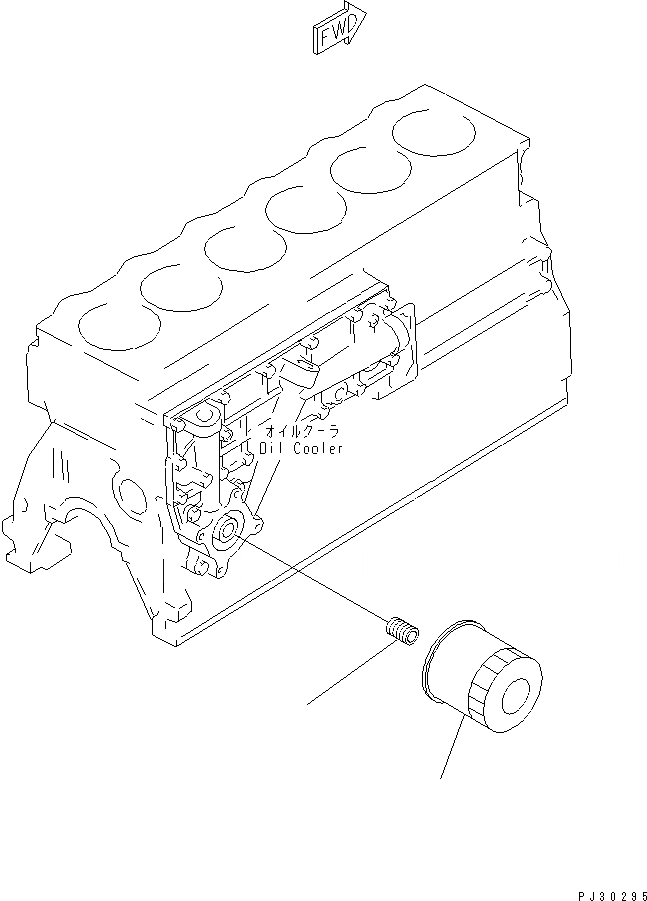 FWD

オイルクーラ
Oil Cooler

PJ30295