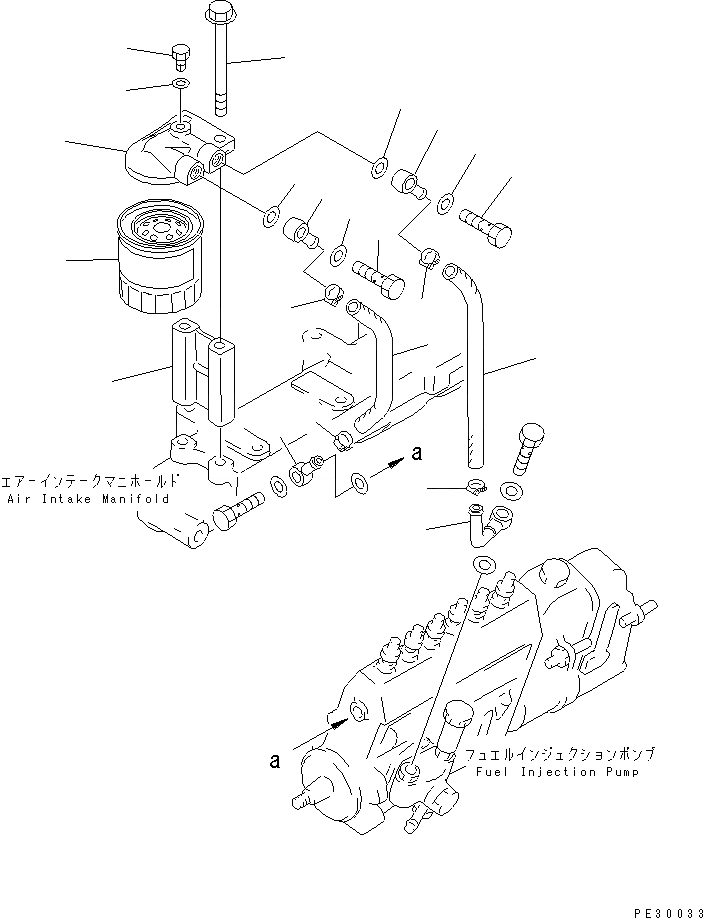 a

エアーインテークマニホールド
Air Intake Manifold

a

フュエルインジェクションポンプ
Fuel Injection Pump

PE30033