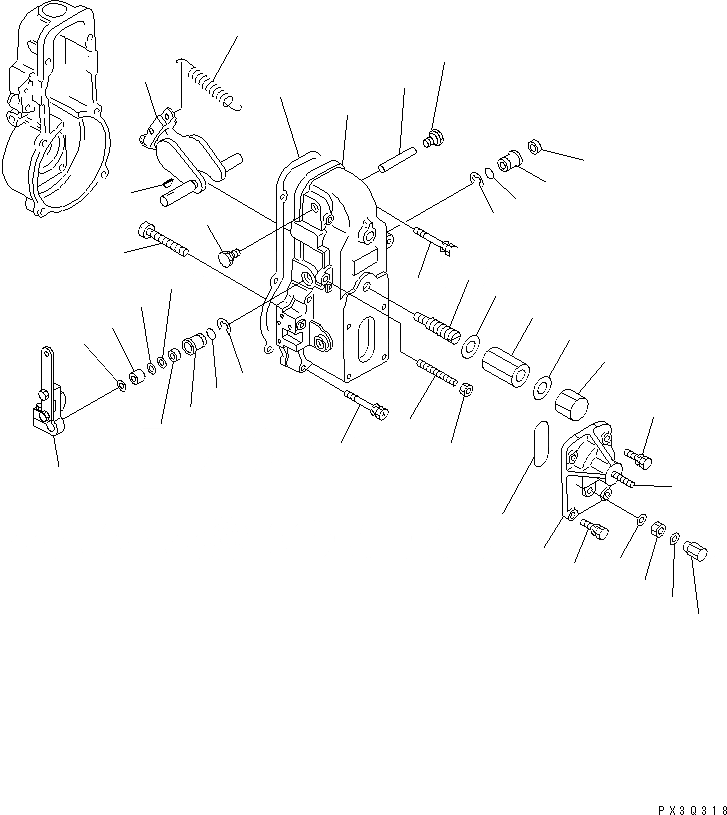 PX3Q318