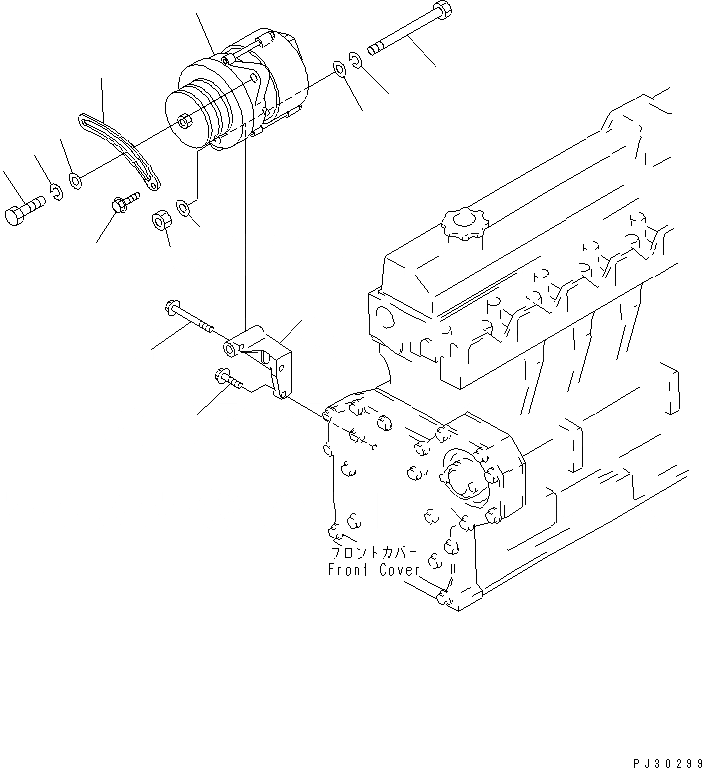 フロントカバー
Front Cover

PJ30299