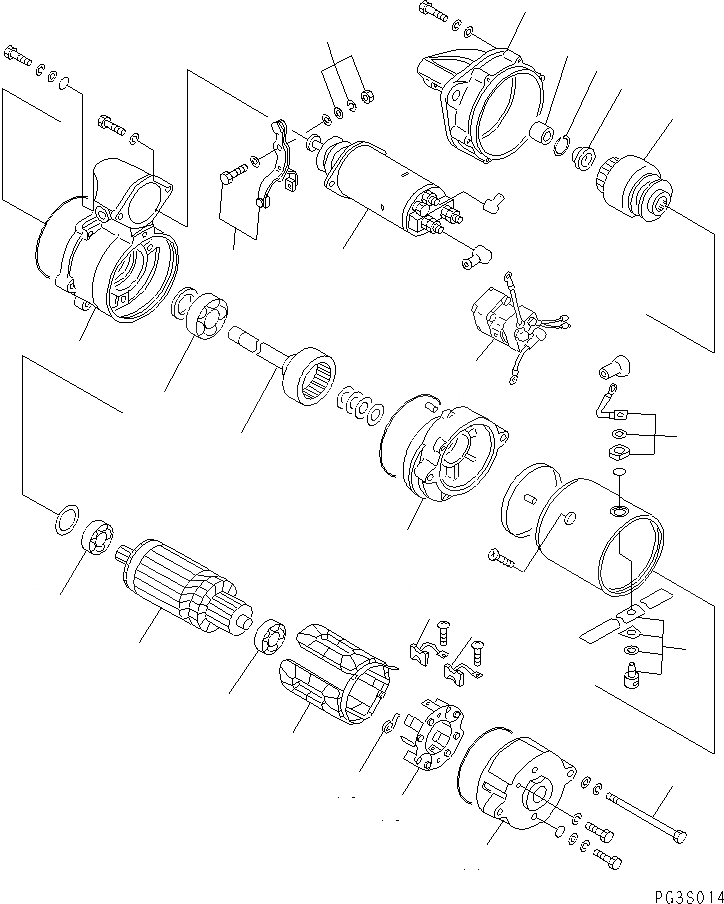 PG3S014