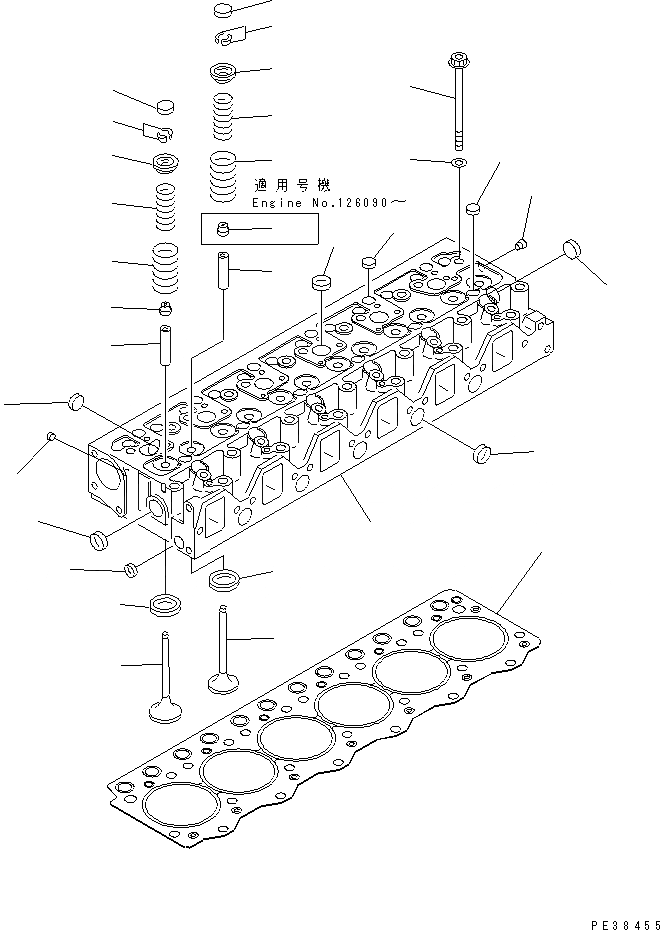 適用号機
Engine No.126090～

PE38455