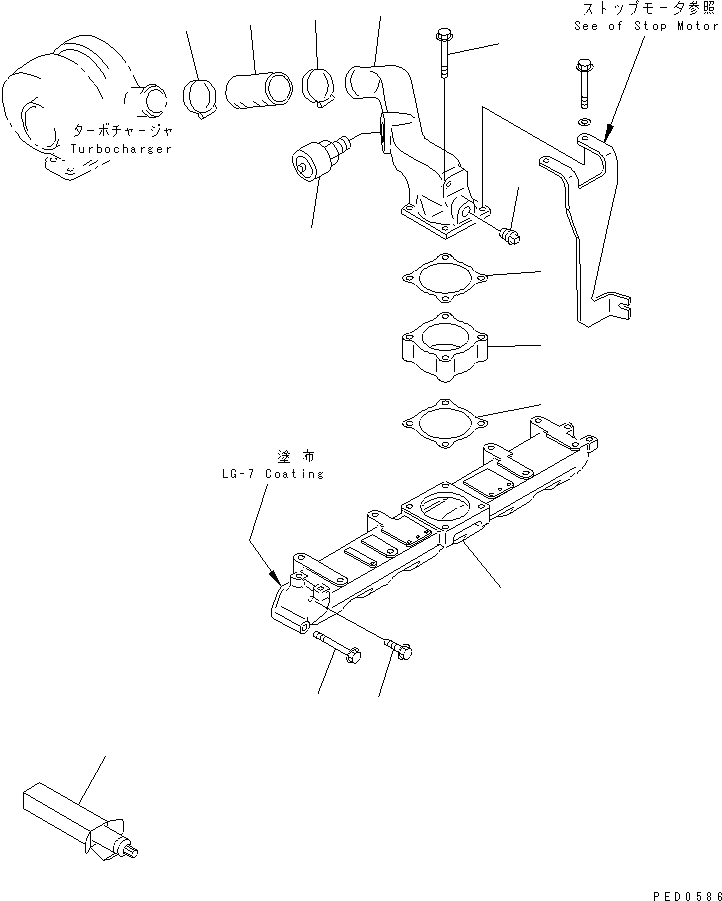 ストップモータ参照
See of Stop Motor

ターボチャージャ
Turbocharger

塗布
LG-7 Coating

PED0586