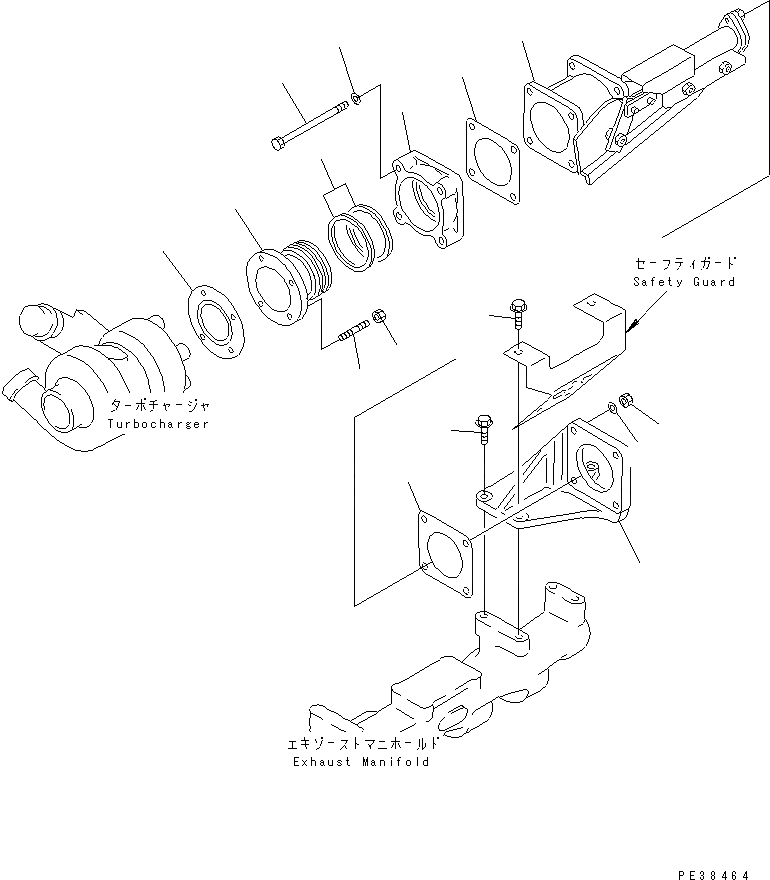 セーフティガード
Safety Guard

ターボチャージャ
Turbocharger

エキゾーストマニホールド
Exhaust Manifold

PE38464