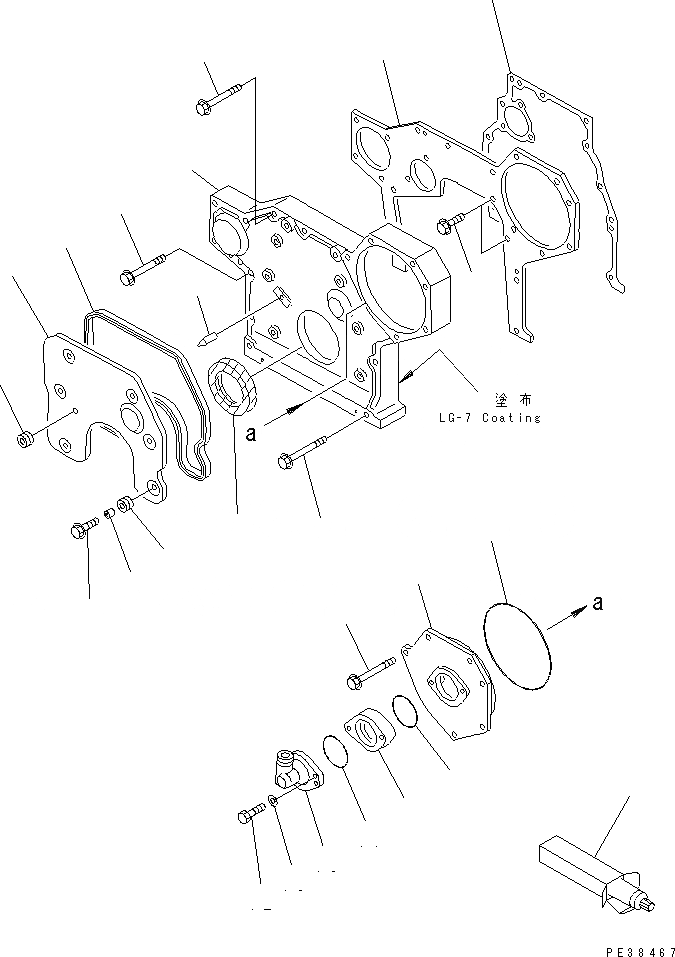 塗布
LG-7 Coating

a

a

PE38467