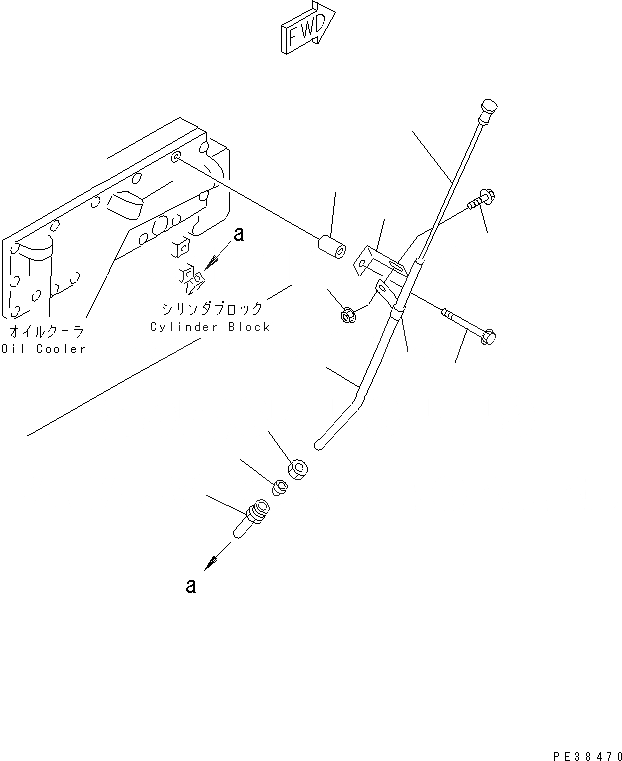 FWD

a

シリンダブロック
Cylinder Block

オイルクーラ
Oil Cooler

a

PE38470