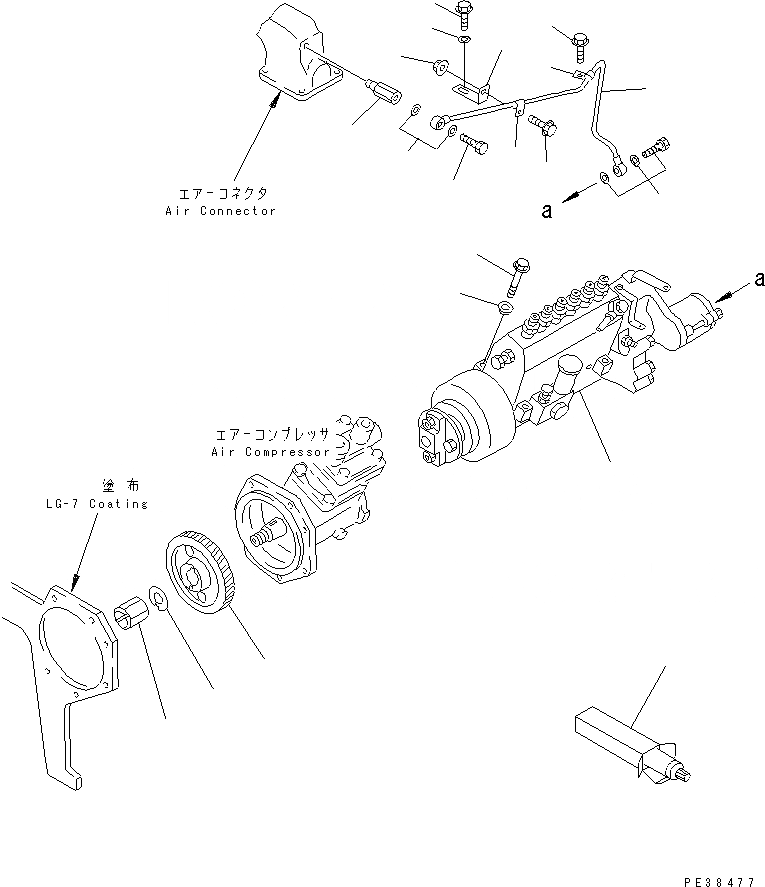 エアーコネクタ
Air Connector

a

a

エアーコンプレッサ
Air Compressor

塗布
LG-7 Coating

PE38477