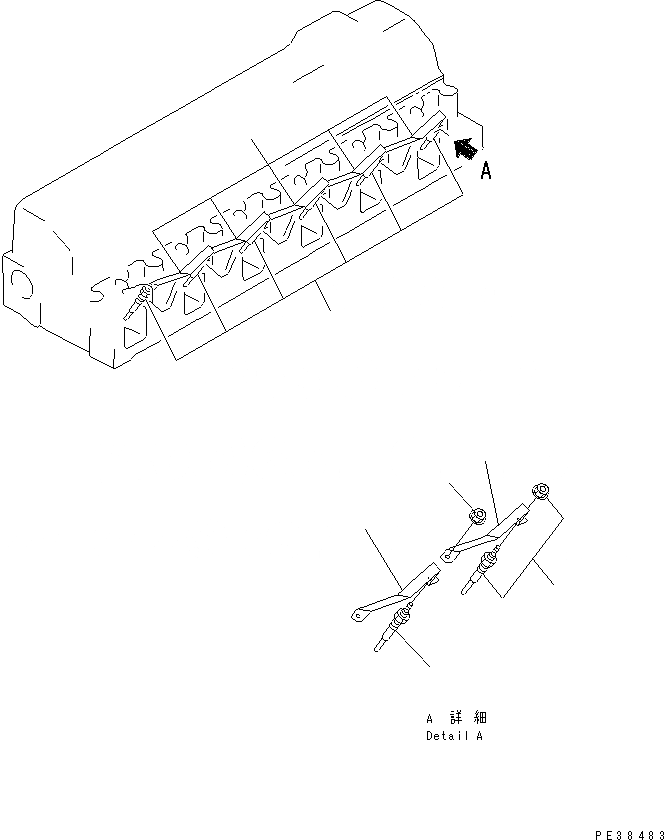 A

A 詳細
Detail A

PE38483