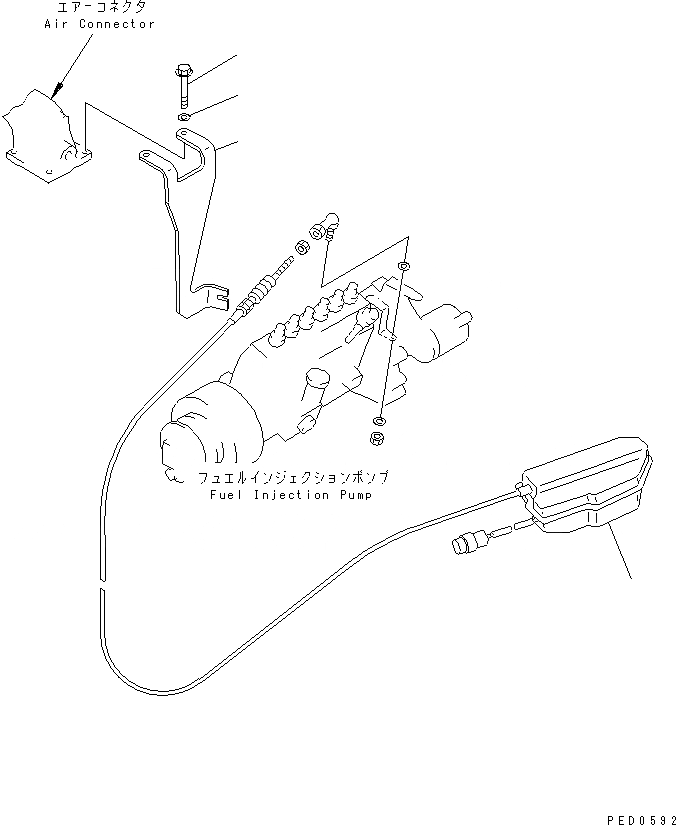 エアーコネクタ
Air Connector

フュエルインジェクションポンプ
Fuel Injection Pump

PED0592