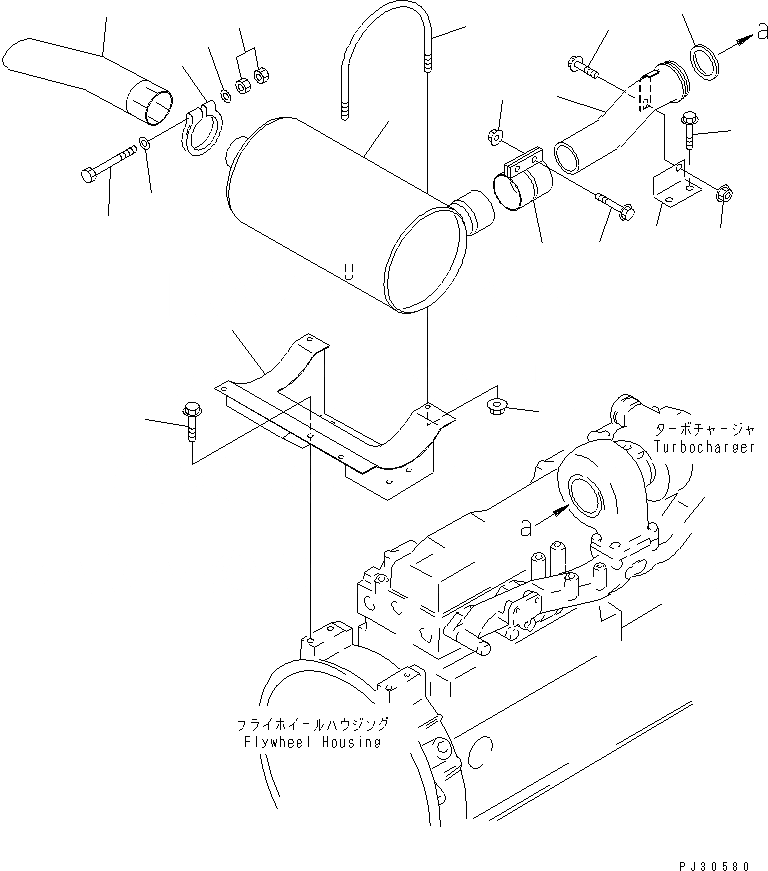 a

ターボチャージャ
Turbocharger

a

フライホイールハウジング
Flywheel Housing

PJ30580