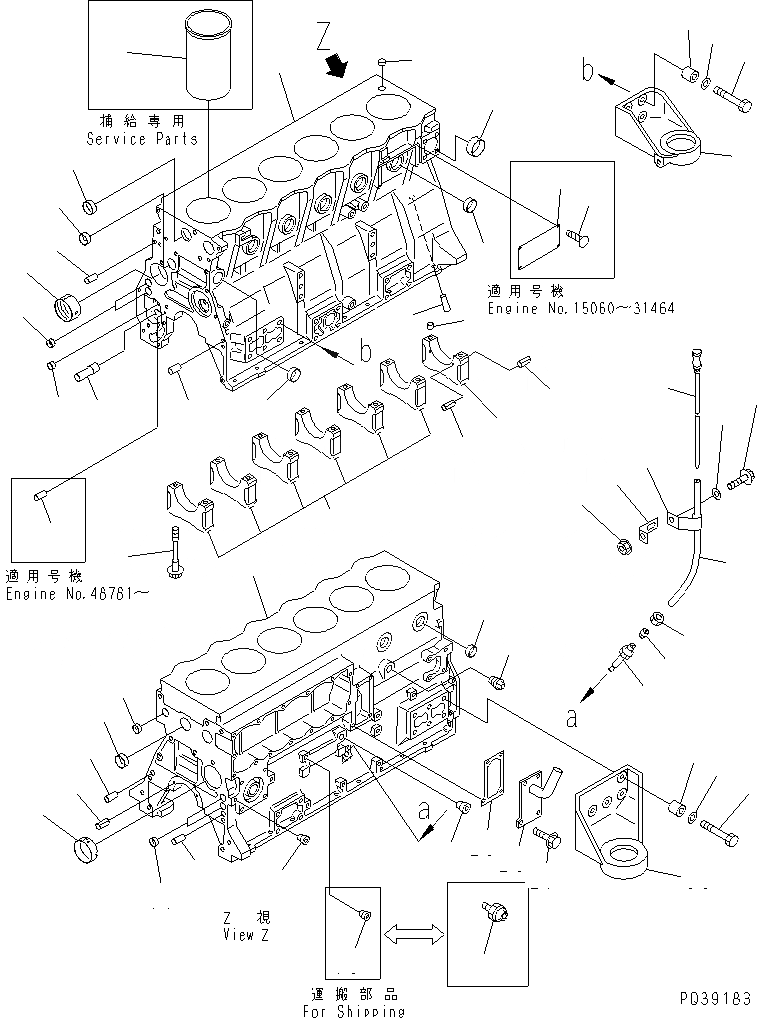 補給専用
Service Parts

Z

b

適用号機
Engine No.15060~31464

b

適用号機
Engine No.48761~

a

a

Z 視
View Z

運搬部品
For Shipping

PD39183