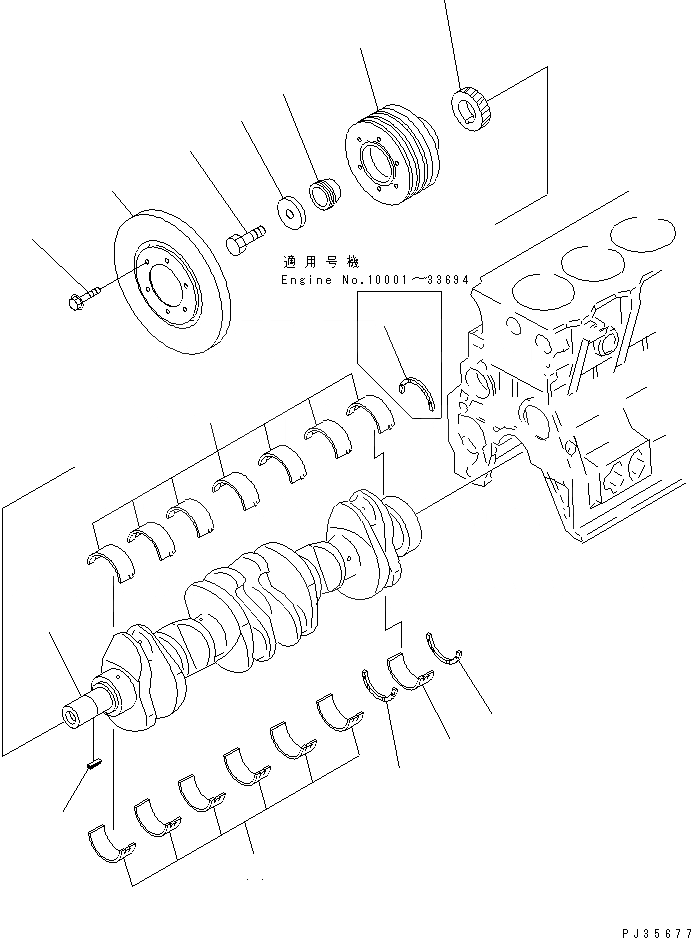 適用号機
Engine No.10001～33694

PJ35677