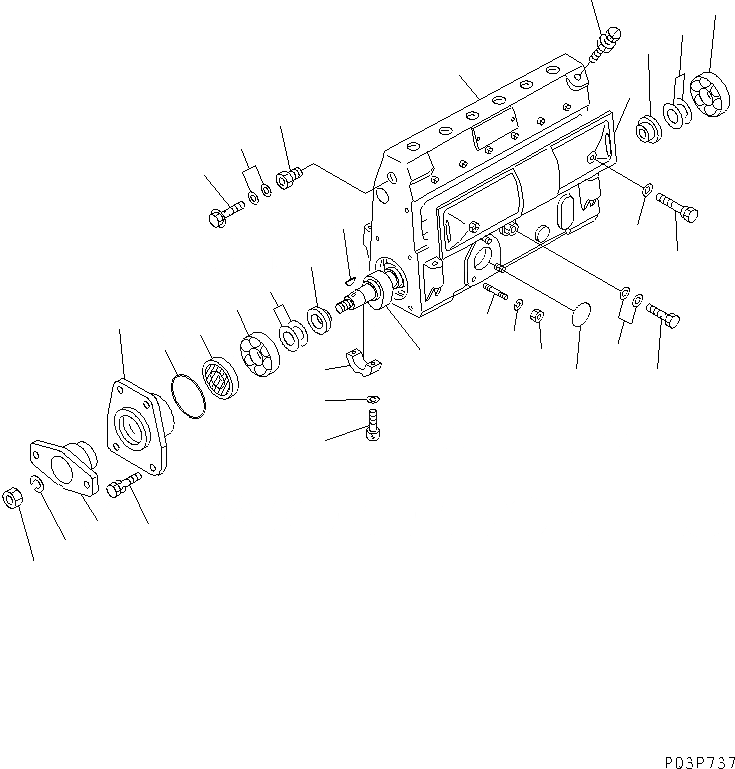 P03P737