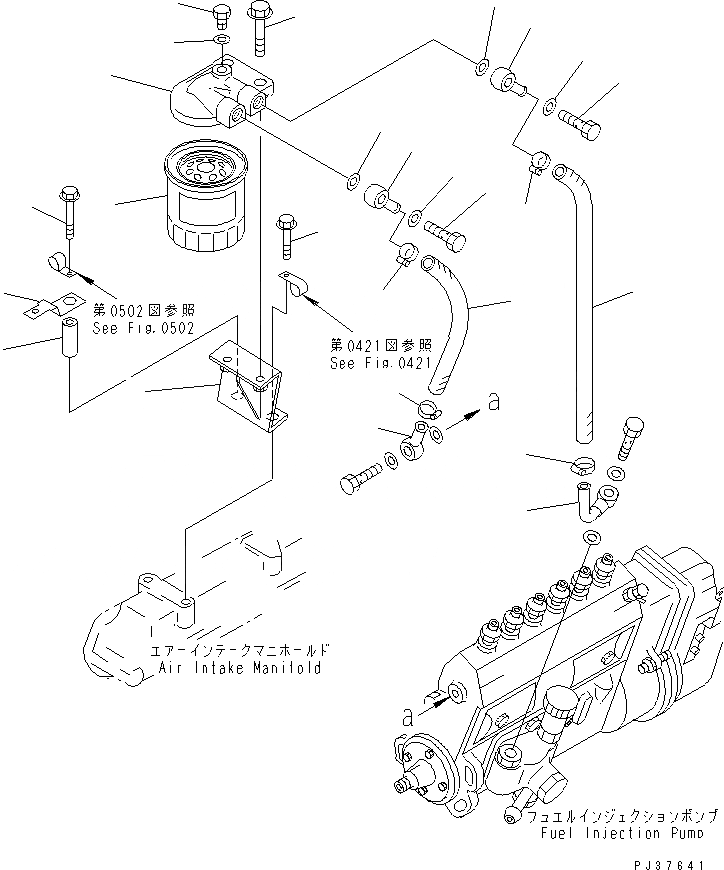 第0502図参照
See Fig.0502

第0421図参照
See Fig.0421

a

エアーインテークマニホールド
Air Intake Manifold

a

フュエルインジェクションポンプ
Fuel Injection Pump

PJ37641