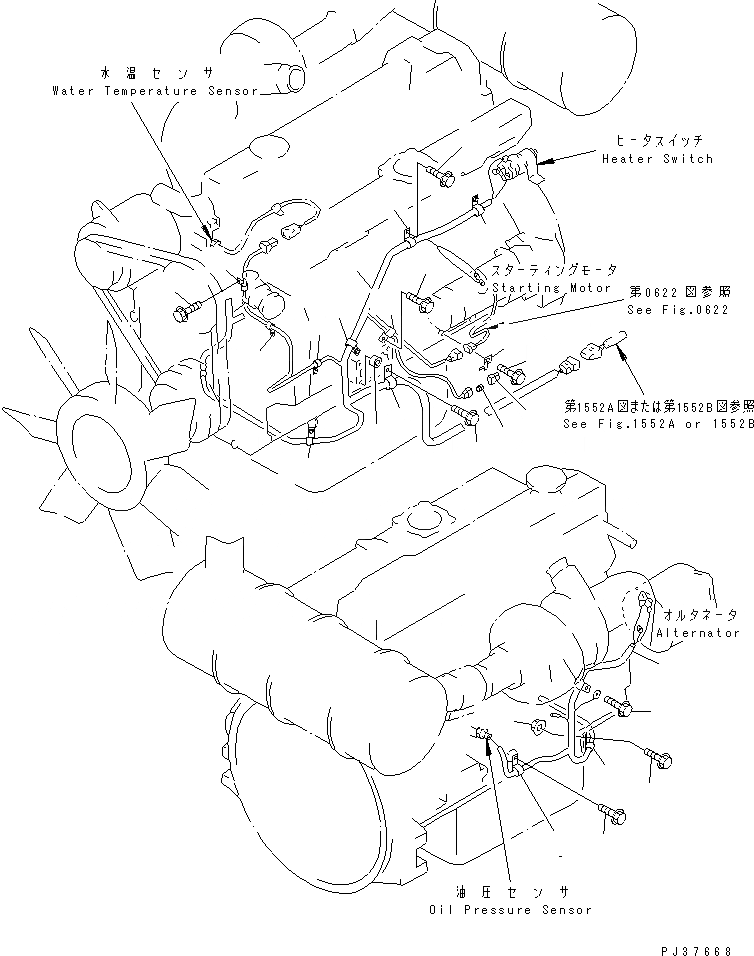 水温センサ
Water Temperature Sensor

ヒータスイッチ
Heater Switch

スターティングモータ
Starting Motor

第0622図参照
See Fig.0622

第1552A図または第1552B図参照
See Fig.1552A or 1552B

オルタネータ
Alternator

油圧センサ
Oil Pressure Sensor

PJ37668