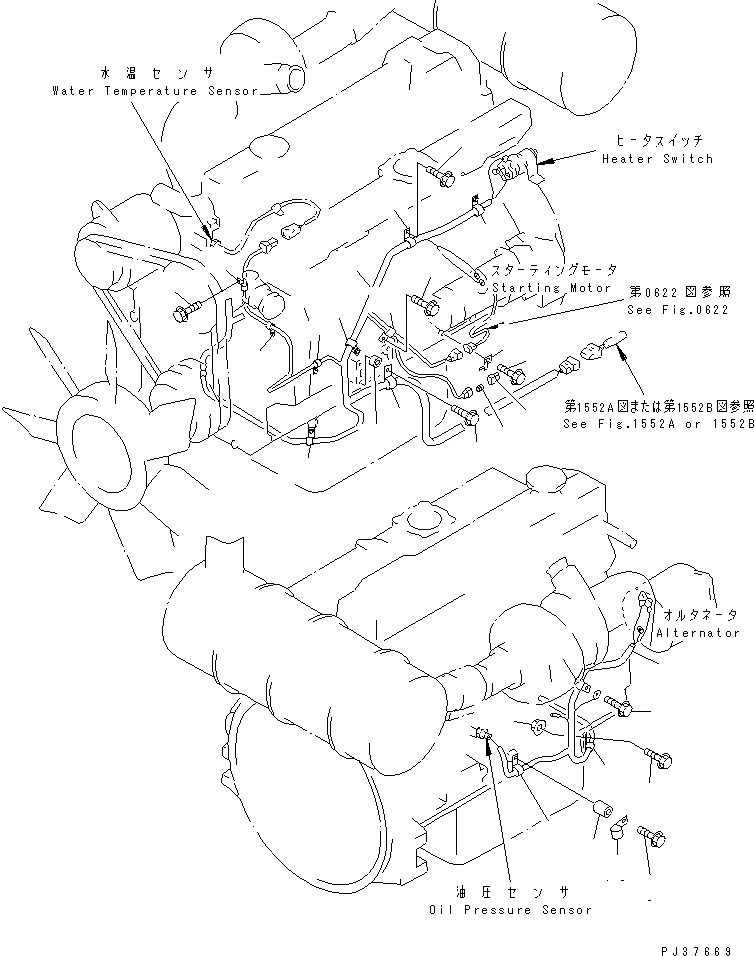 水温センサ
Water Temperature Sensor

ヒータスイッチ
Heater Switch

スターティングモータ
Starting Motor

第0622図参照
See Fig.0622

第1552A図または第1552B図参照
See Fig.1552A or 1552B

オルタネータ
Alternator

油圧センサ
Oil Pressure Sensor

PJ37669