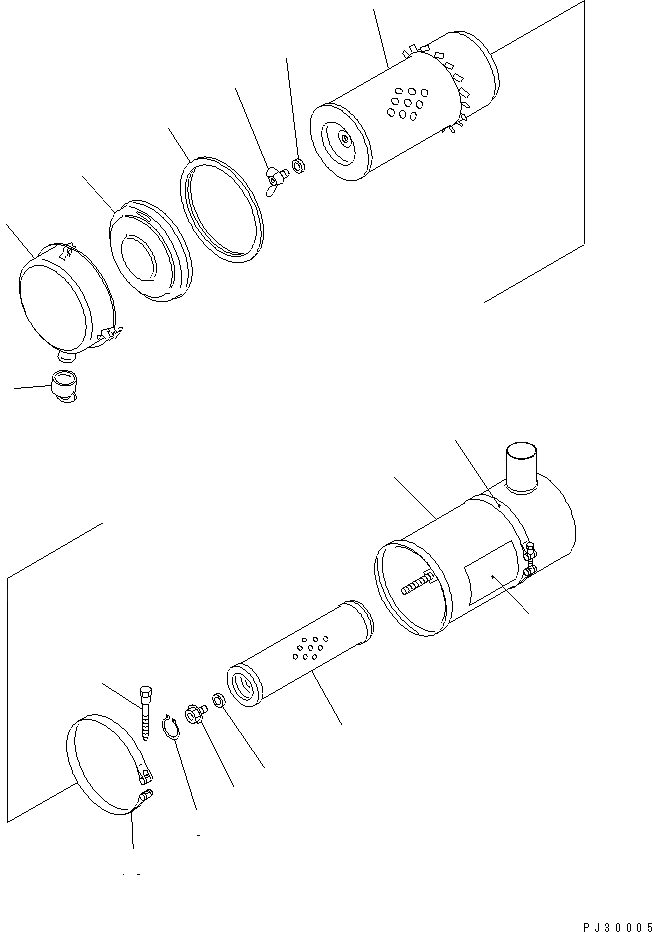 PJ30005