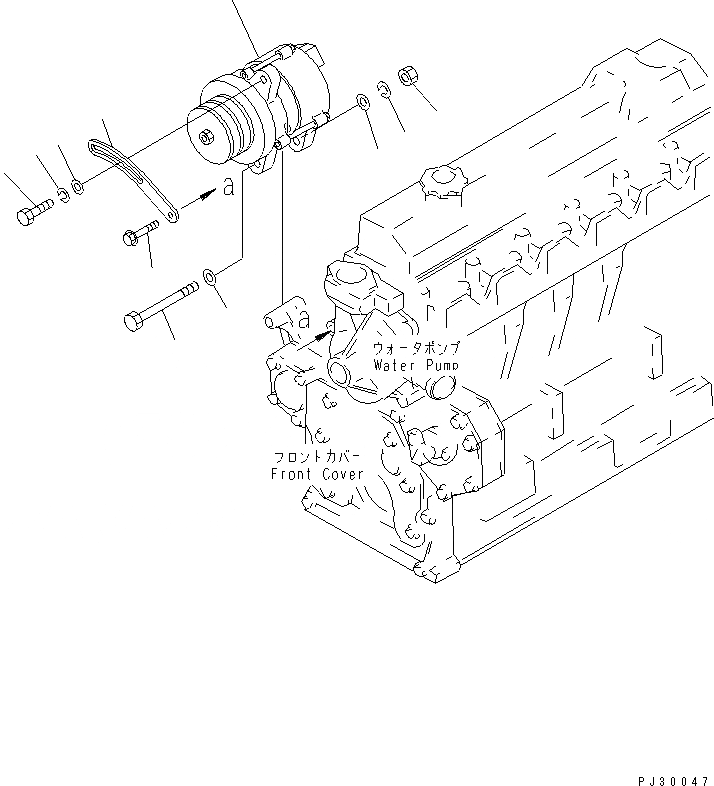 a

a

ウォータポンプ
Water Pump

フロントカバー
Front Cover

PJ30047