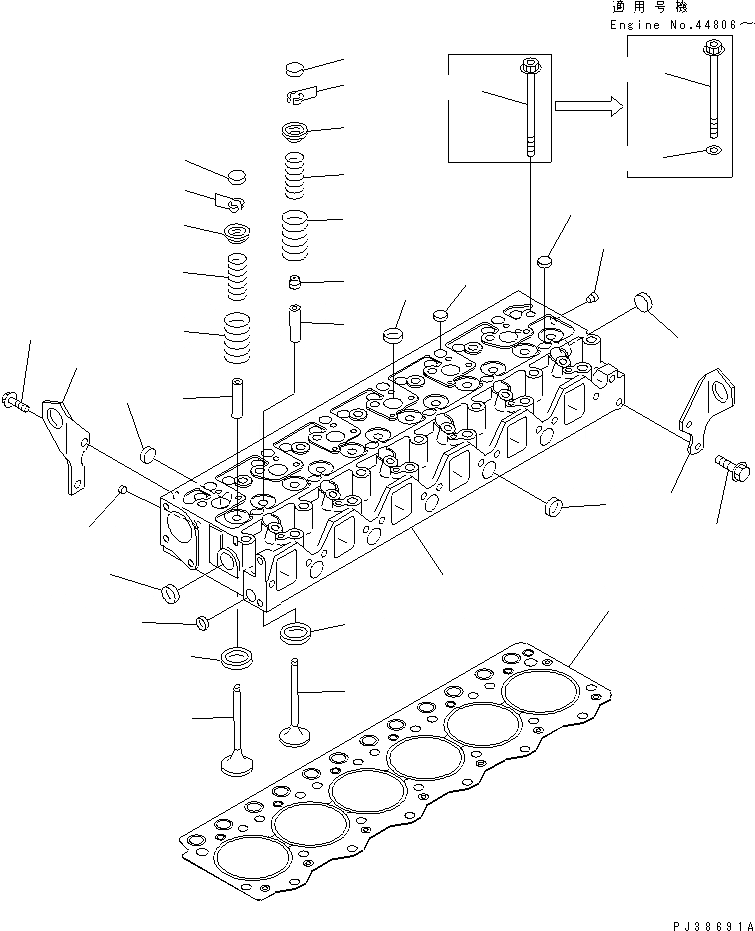 適用号機
Engine No.44806～

PJ38691A