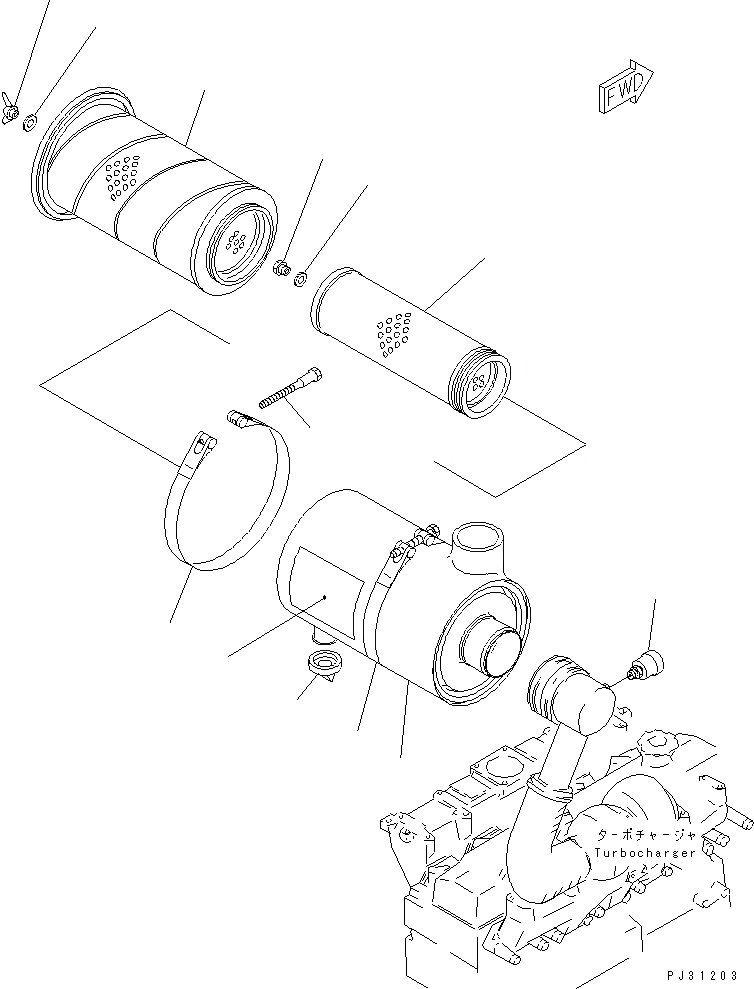 FWD

ターボチャージャ
Turbocharger

PJ31203