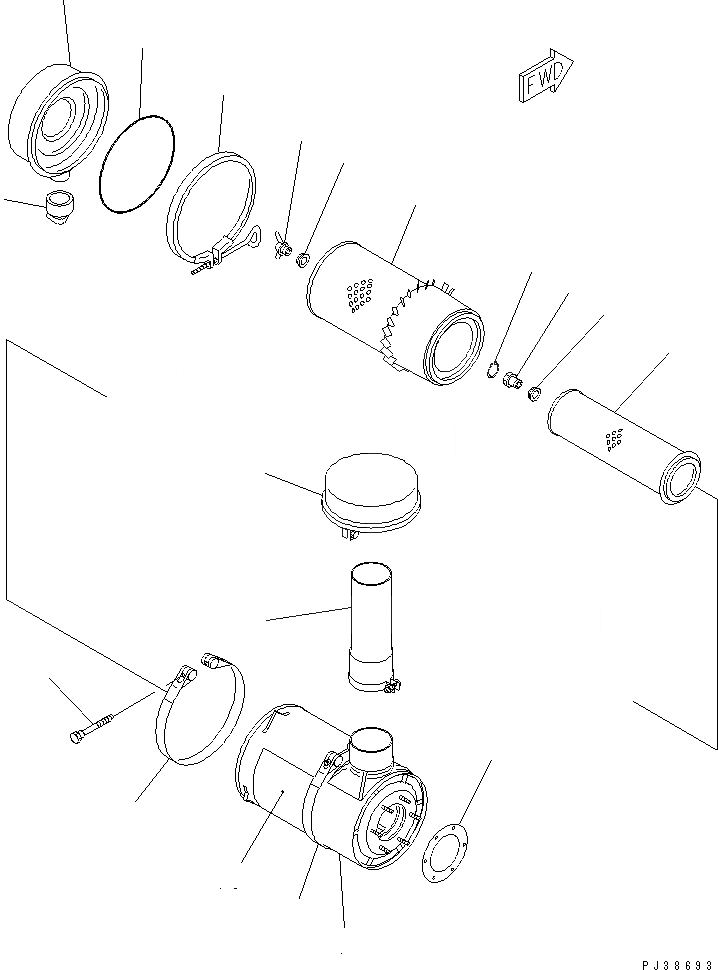 FWD

PJ38693