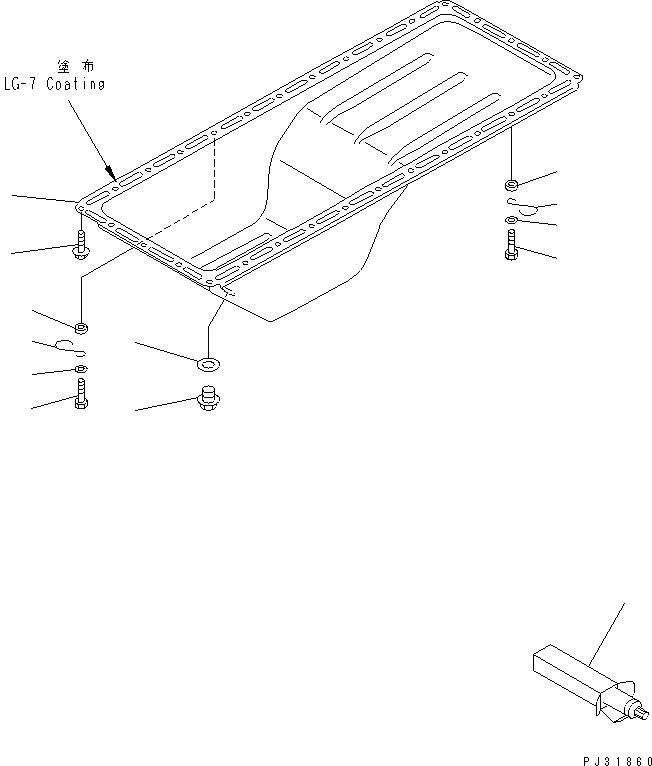 塗布
LG-7 Coating

PJ31860