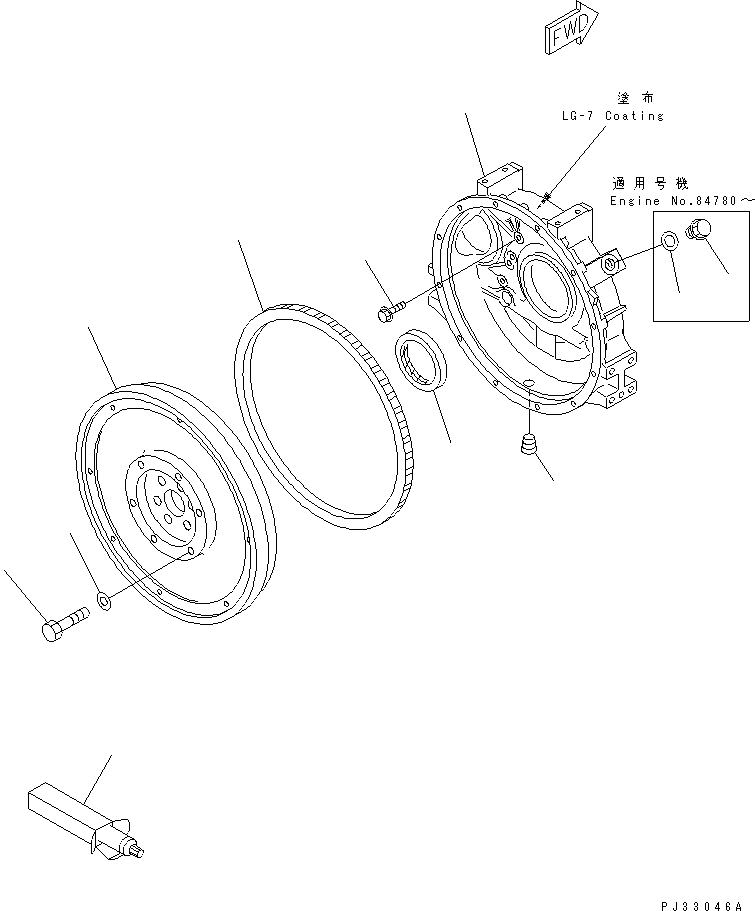 FWD

塗布
LG-7 Coating

適用号機
Engine No.84780～

PJ33046A