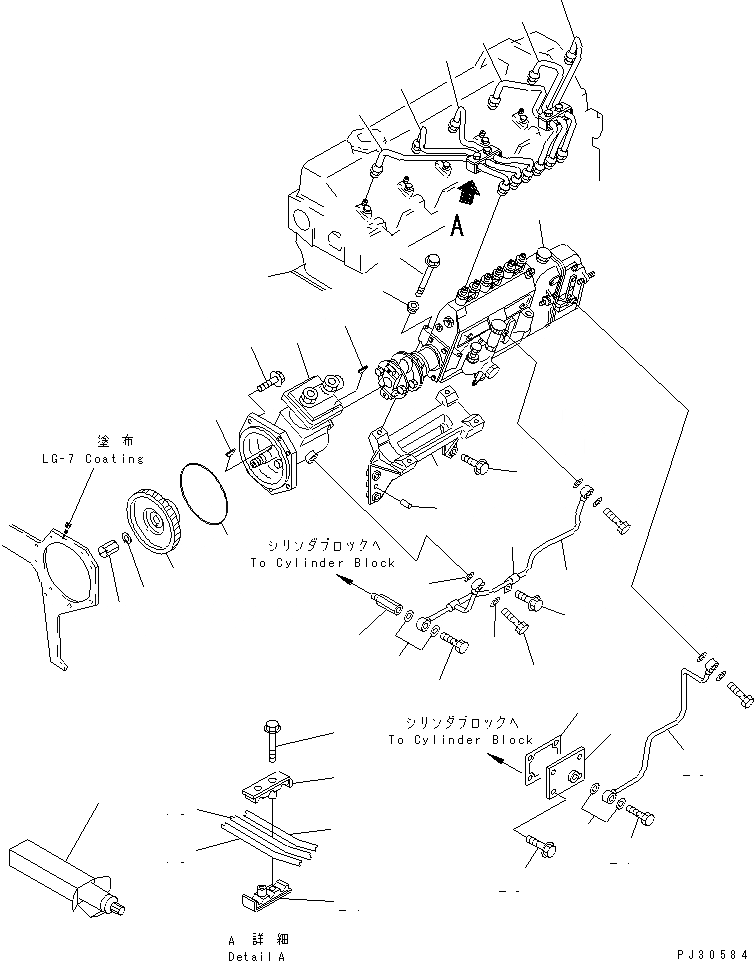 A

塗布
LG-7 Coating

シリンダブロックへ
To Cylinder Block

シリンダブロックへ
To Cylinder Block

A 詳細
Detail A

PJ30584