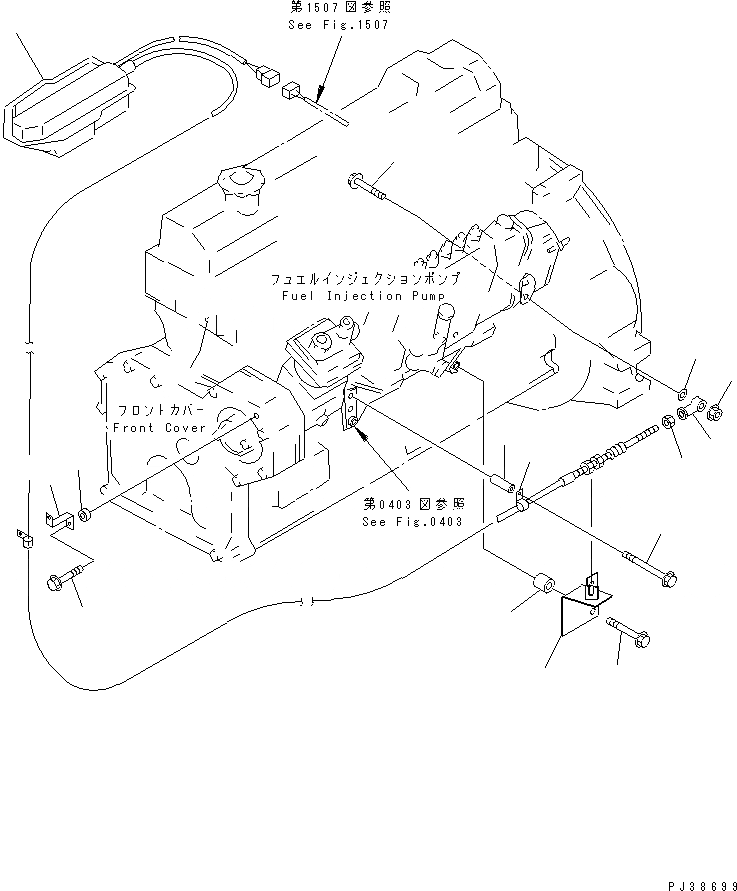 第1507図参照
See Fig.1507

フュエルインジェクションポンプ
Fuel Injection Pump

フロントカバー
Front Cover

第0403図参照
See Fig.0403

PJ38699