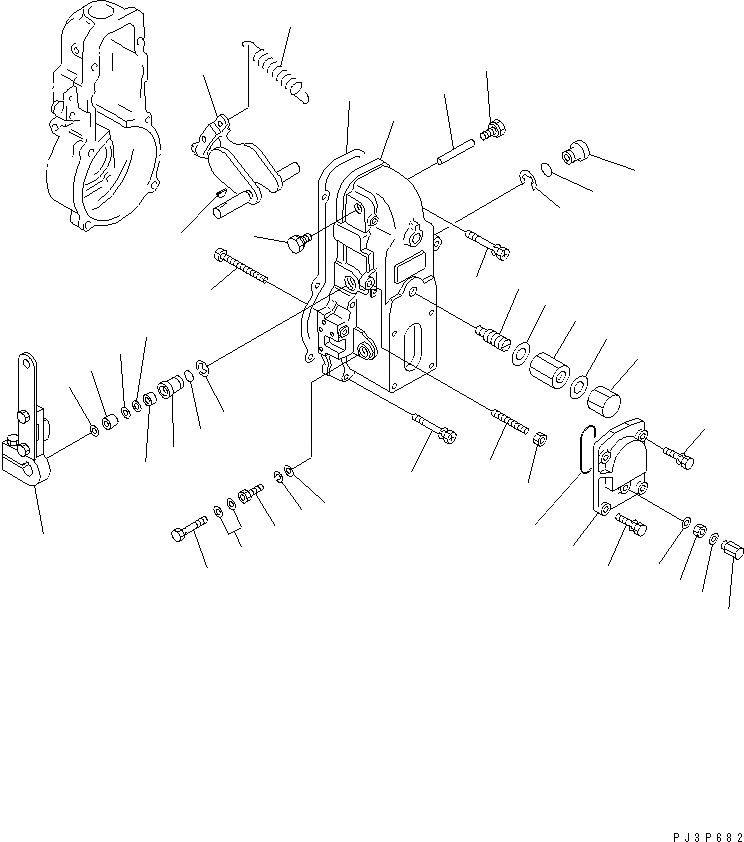 PJ3P682