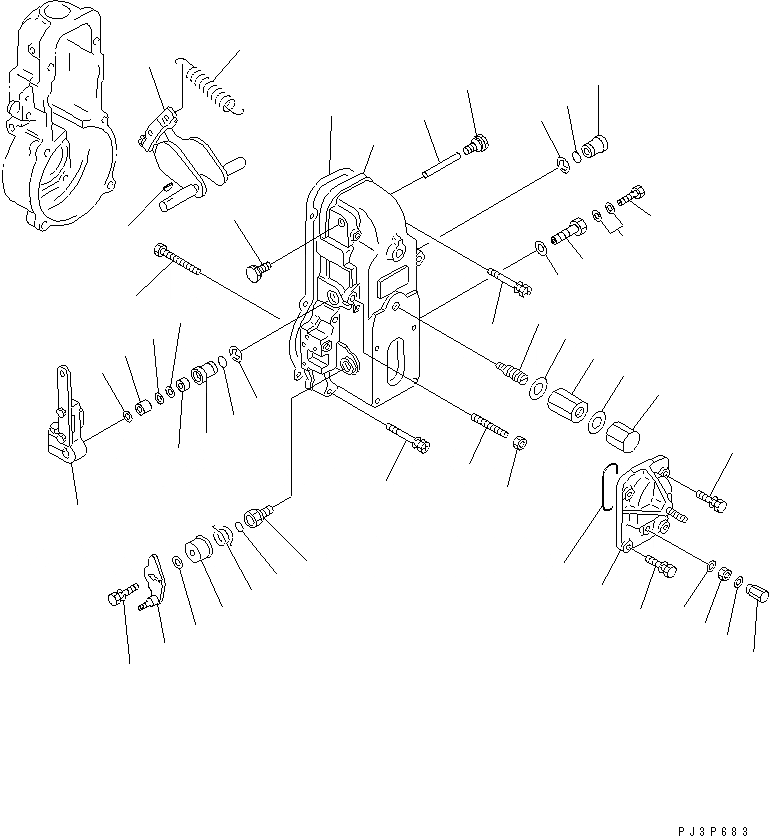 PJ3P683