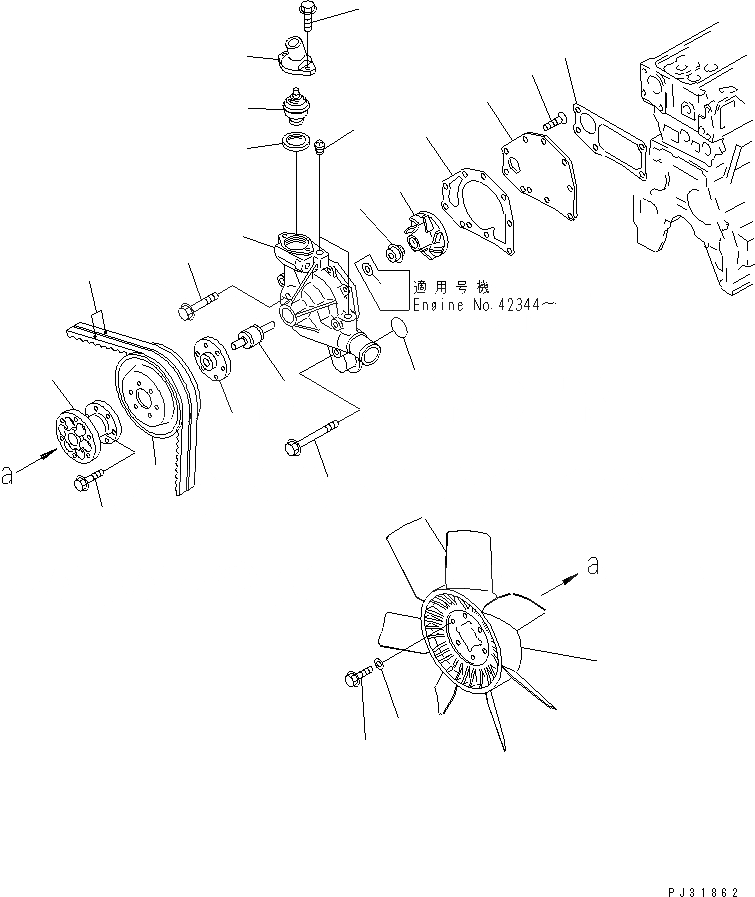 適用号機
Engine No.42344～

a

a

PJ31862