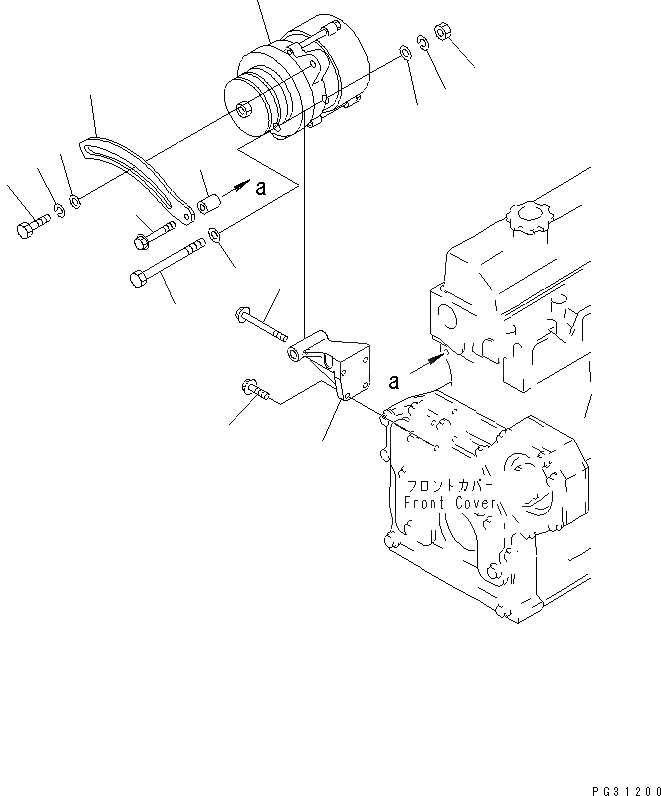 a

a

フロントカバー
Front Cover

PG31200