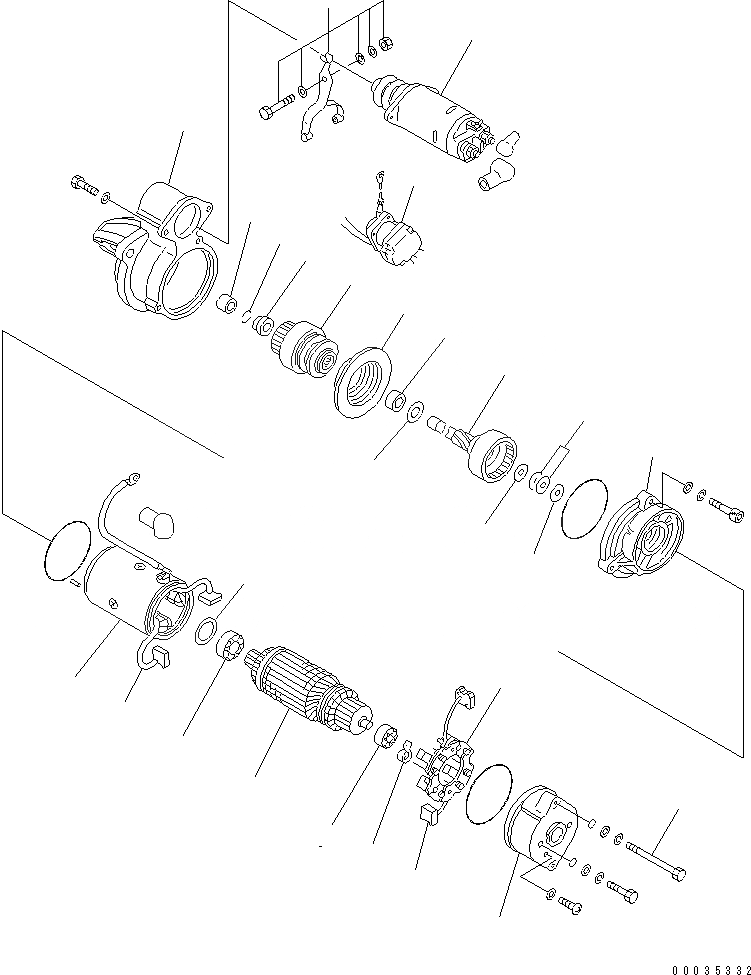 00035332