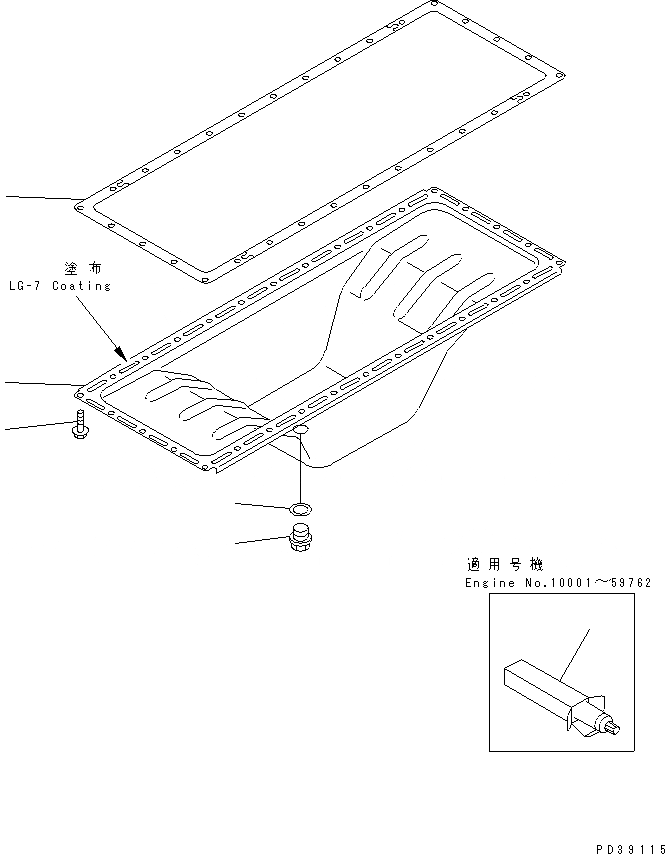 塗布
LG-7 Coating

適用号機
Engine No.10001～59762

PD39115