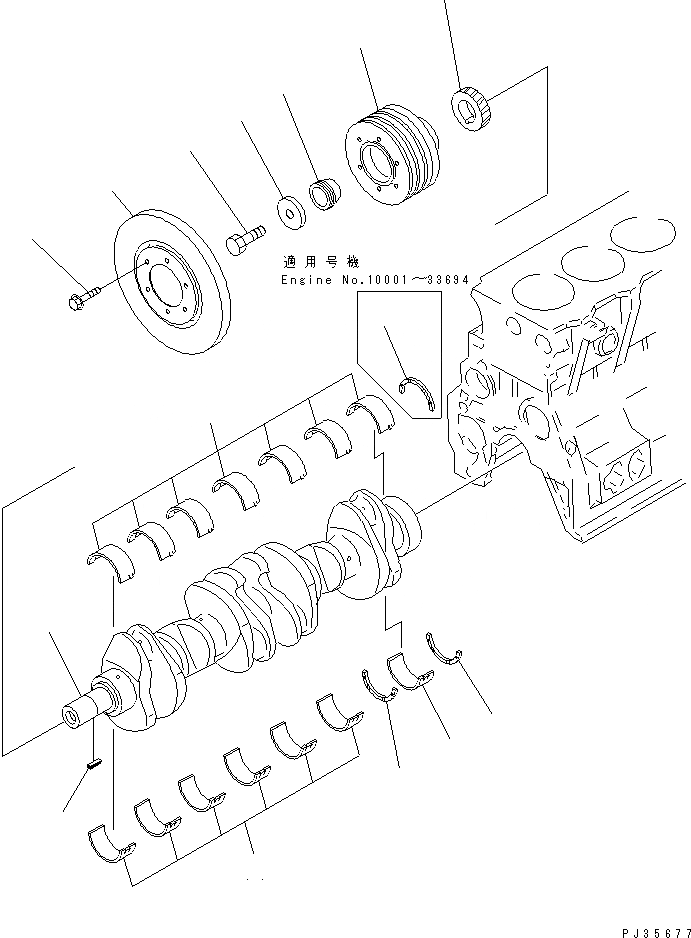 適用号機
Engine No.10001～33694

PJ35677