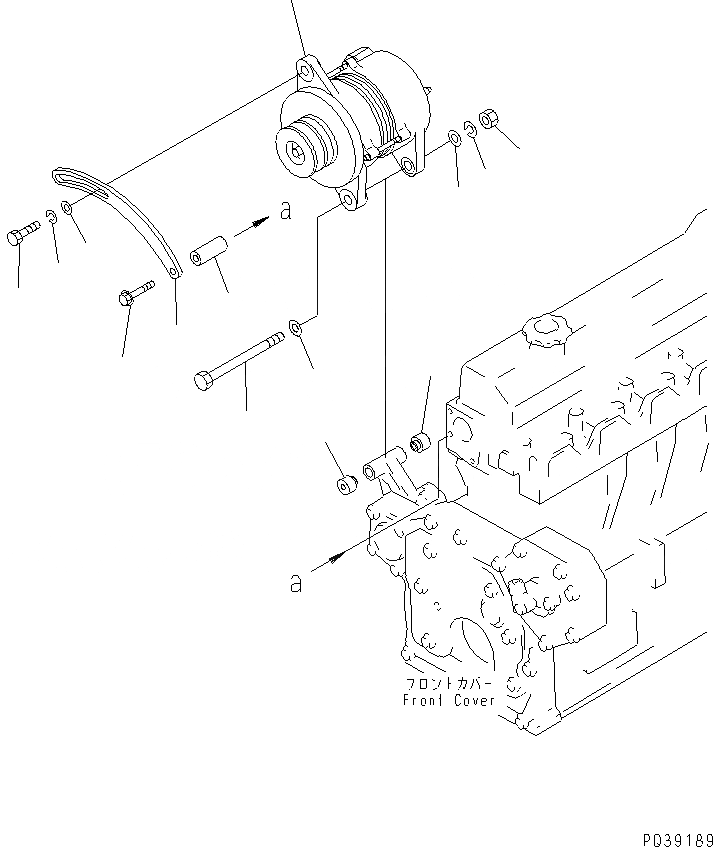 a

a

フロントカバー
Front Cover

PQ39189