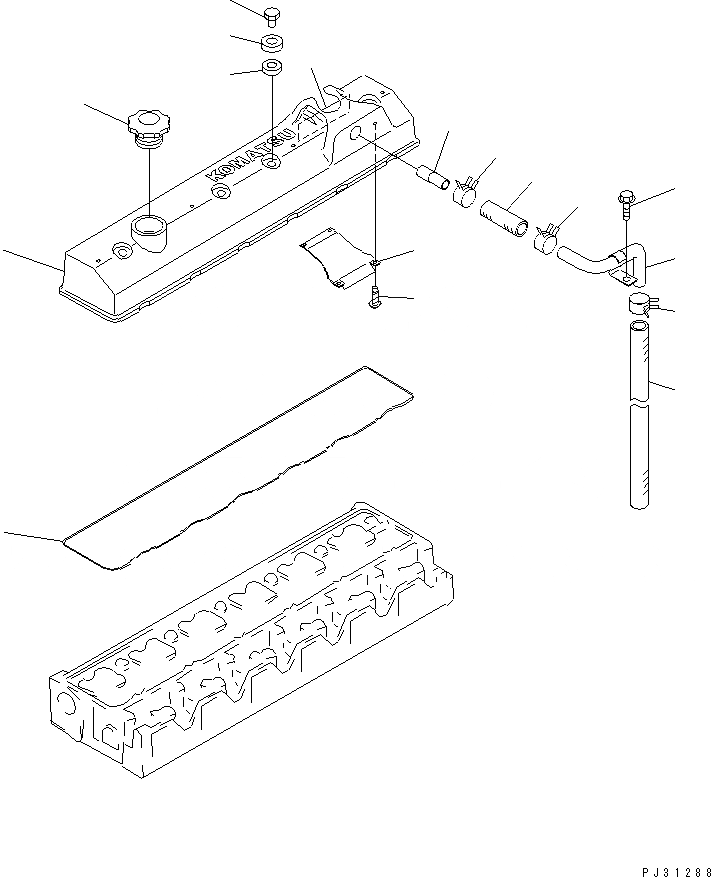 KOMATSU

PJ31288