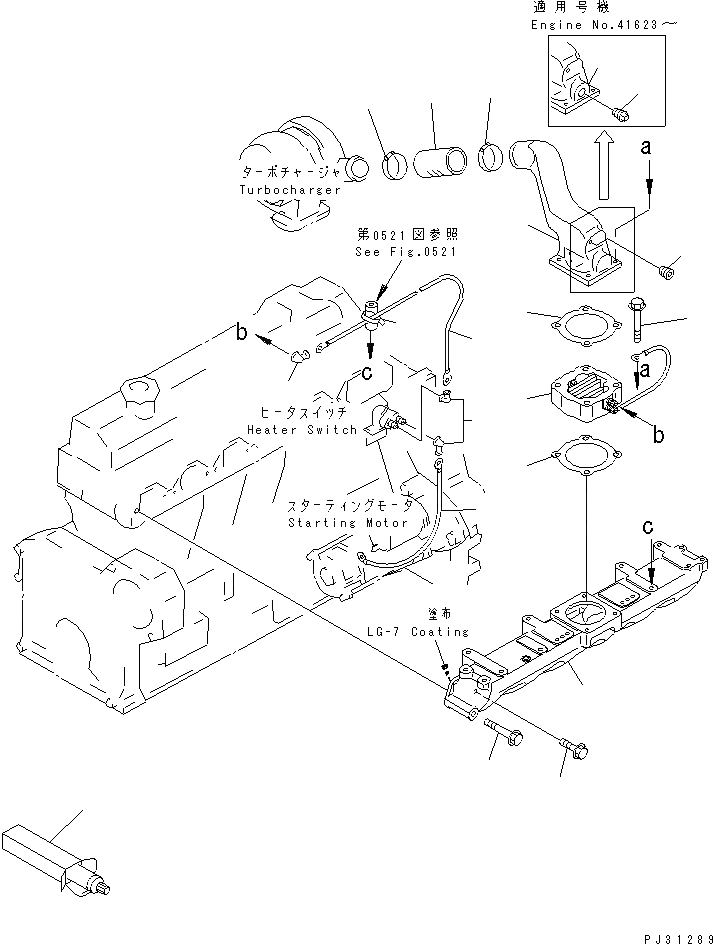 適用号機
Engine No.41623～

a

ターボチャージャ
Turbocharger

第0521図参照
See Fig.0521

b

c

a

ヒータスイッチ
Heater Switch

b

スターティングモータ
Starting Motor

c

塗布
LG-7 Coating

PJ31289