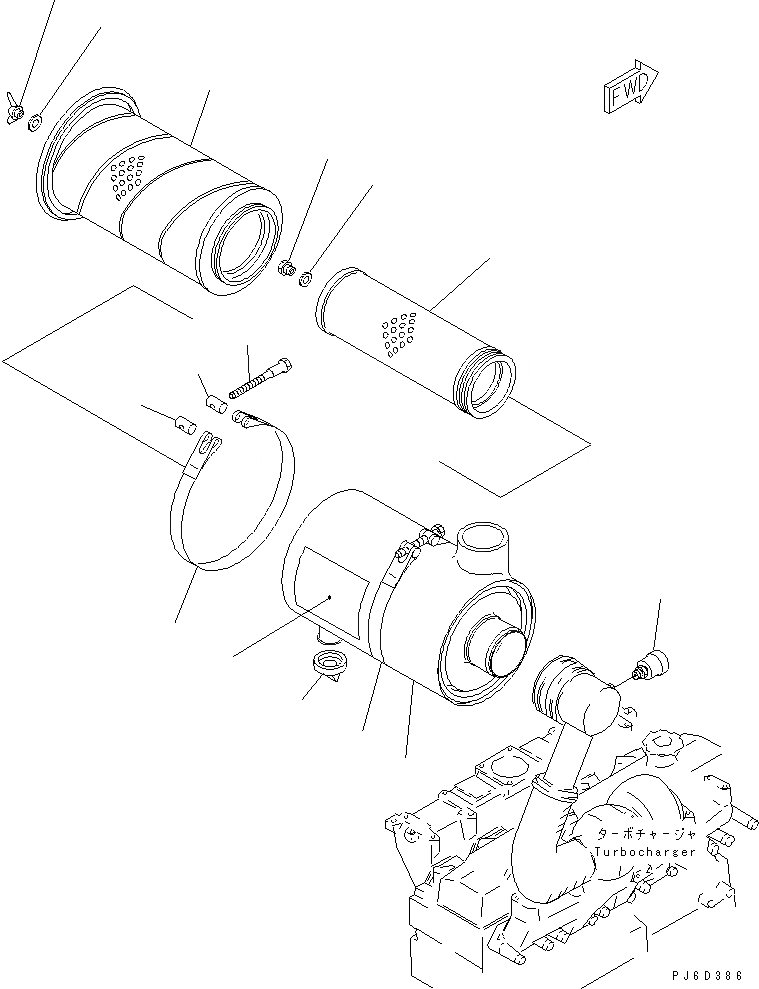 FWD

ターボチャージャ
Turbocharger

PJ6D386