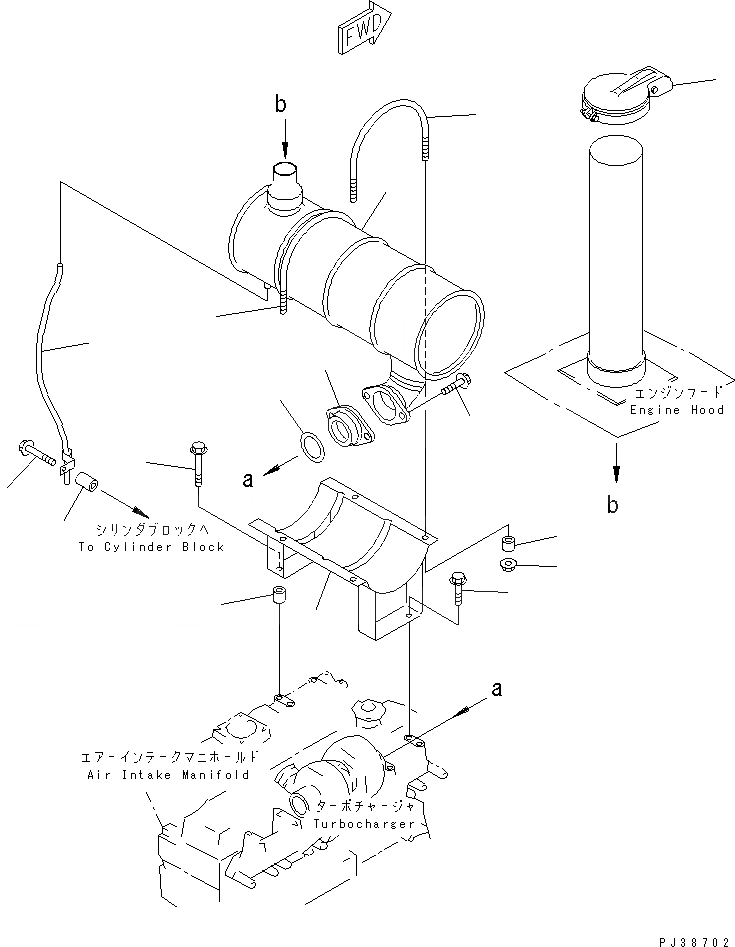 FWD

b

エンジンフード
Engine Hood

b

a

シリンダブロックへ
To Cylinder Block

a

エアーインテークマニホールド
Air Intake Manifold

ターボチャージャ
Turbocharger

PJ38702