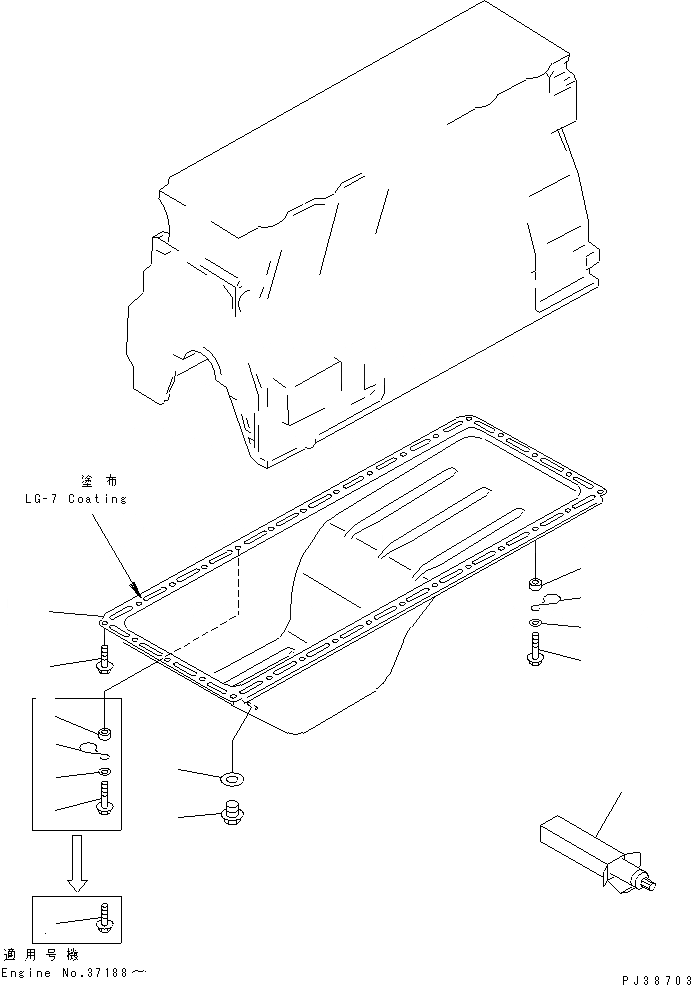 塗布
LG-7 Coating

適用号機
Engine No.37188～

PJ38703