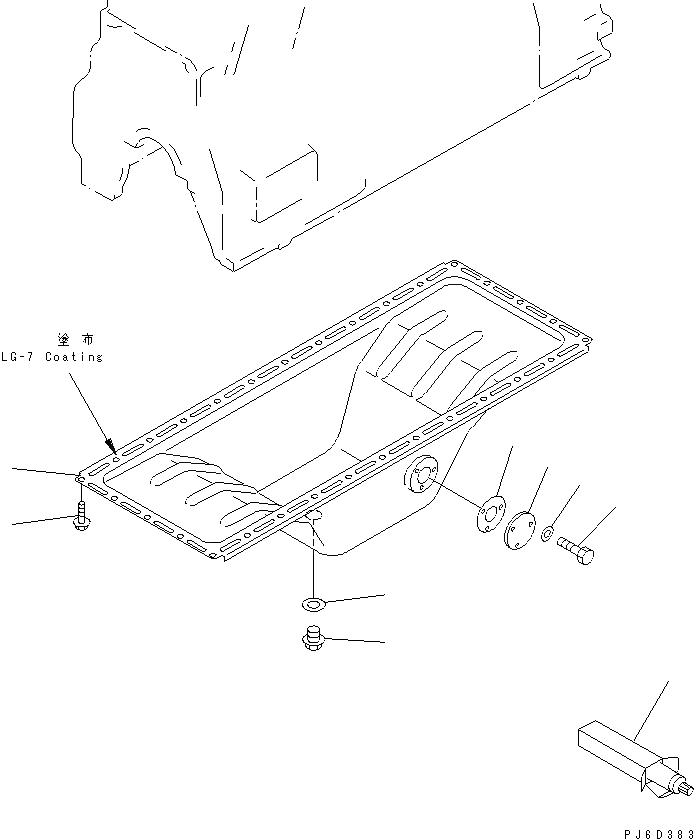 塗布
LG-7 Coating

PJ6D383