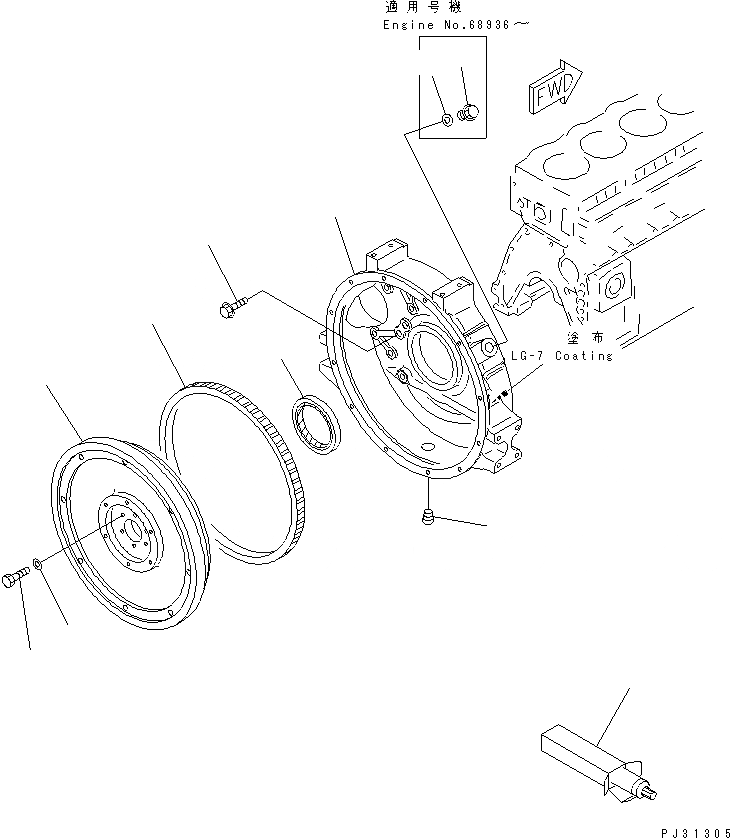 適用号機
Engine No.68936～

FWD

塗布
LG-7 Coating

PJ31305