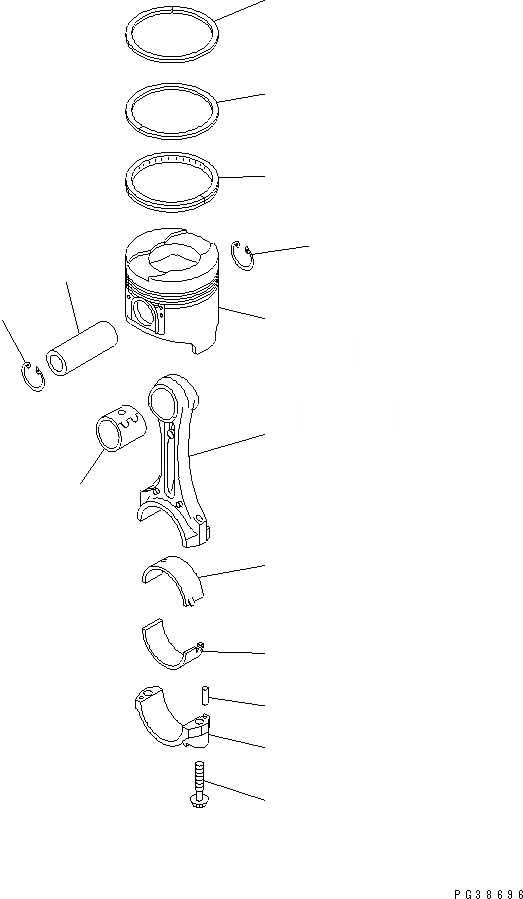 PG38696