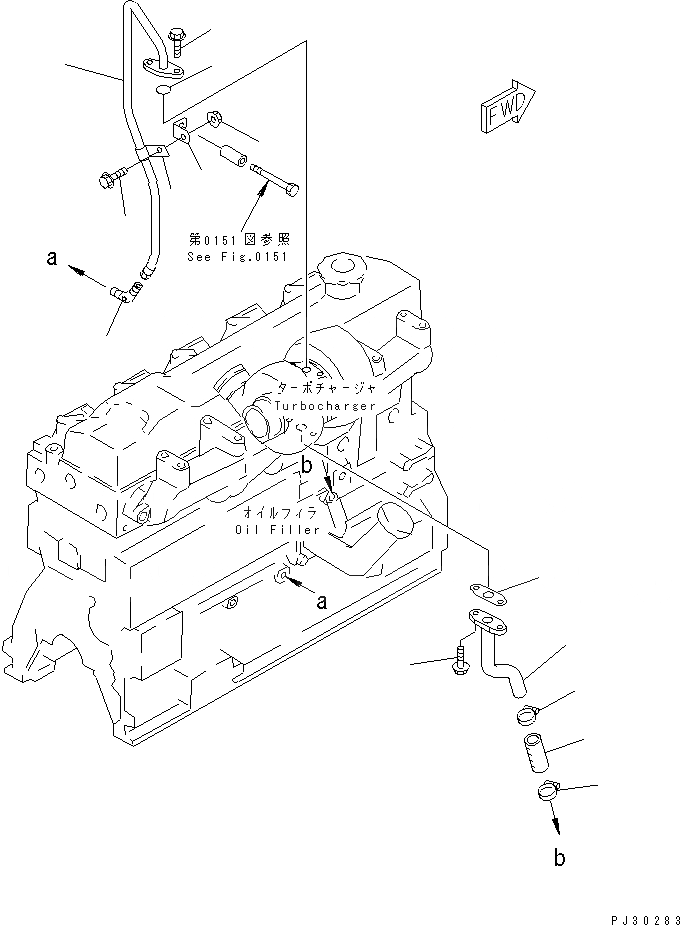 FWD

第0151図参照
See Fig.0151

a

ターボチャージャ
Turbocharger

b

オイルフィラ
Oil Filler

a

b

PJ30283