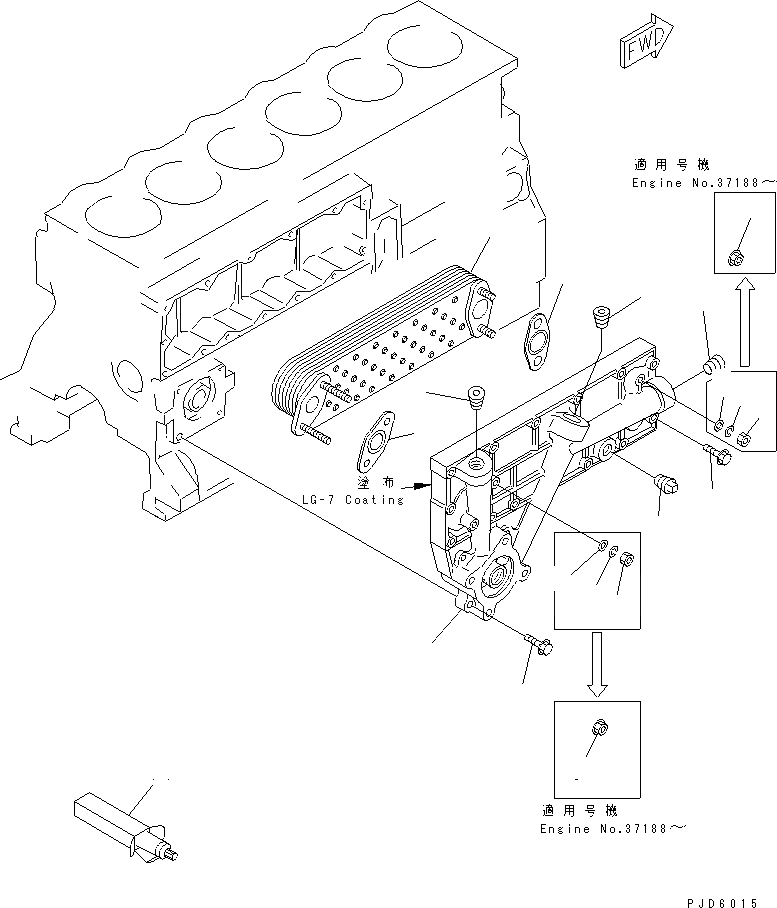 FWD

適用号機
Engine No.37188～

塗布
LG-7 Coating

適用号機
Engine No.37188～

PJD6015