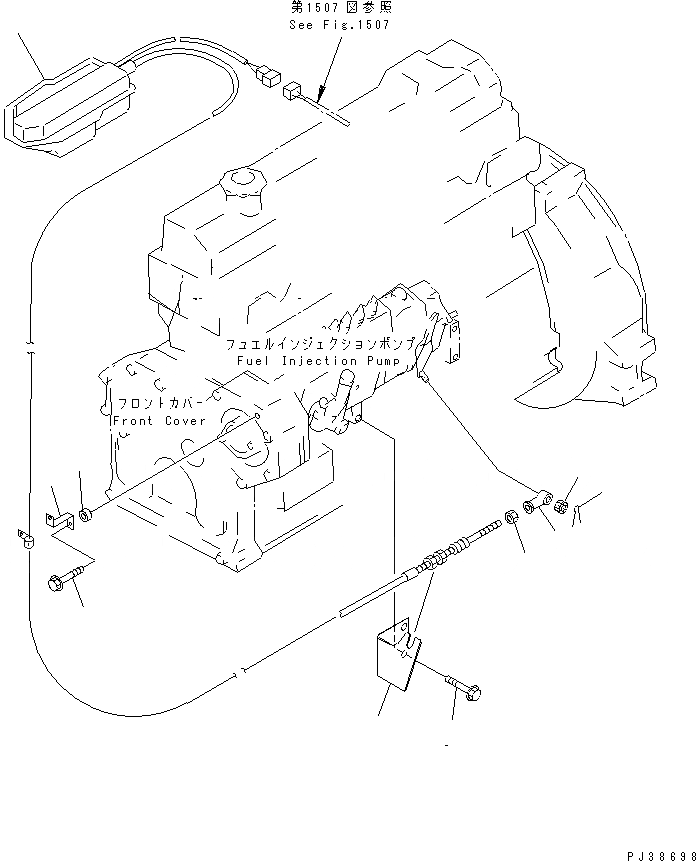 第1507図参照
See Fig.1507

フュエルインジェクションポンプ
Fuel Injection Pump

フロントカバー
Front Cover

PJ38698