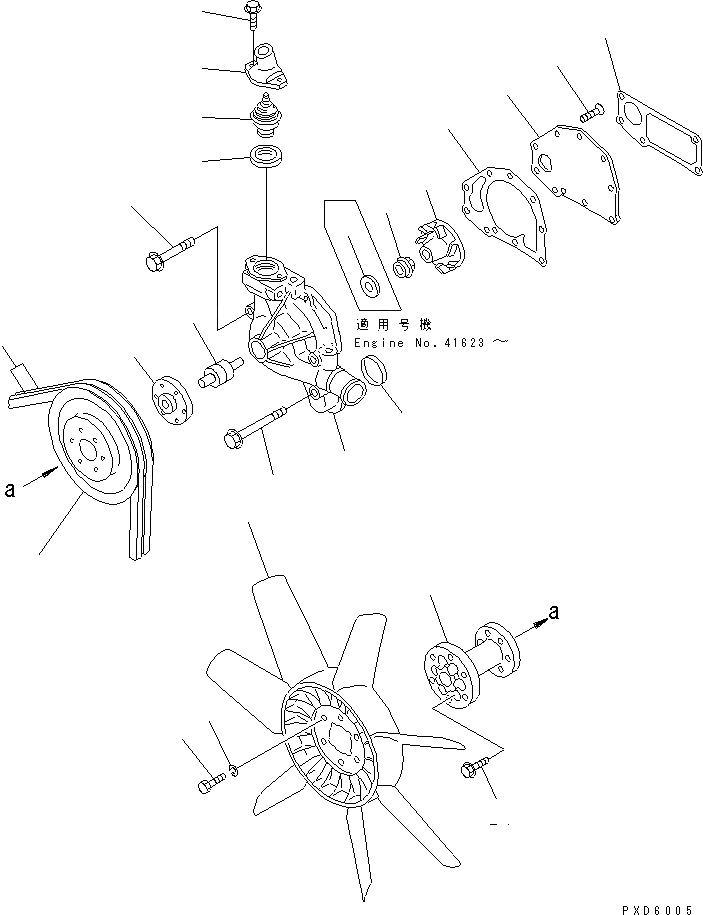 適用号機
Engine No. 41623 ～

a

a

PXD6005