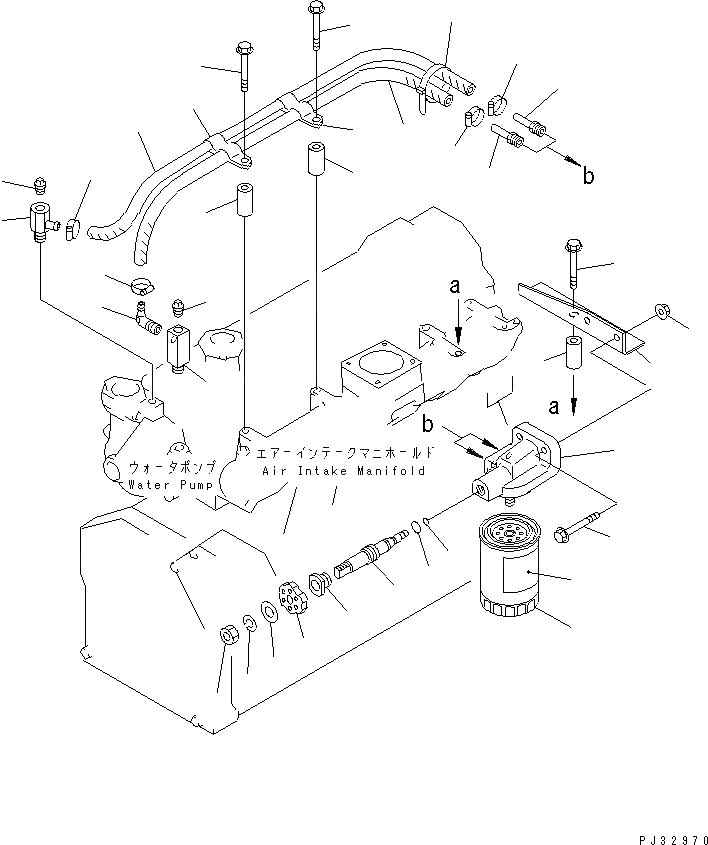 b

a

a

b

ウォータポンプ
Water Pump

エアーインテークマニホールド
Air Intake Manifold

PJ32970